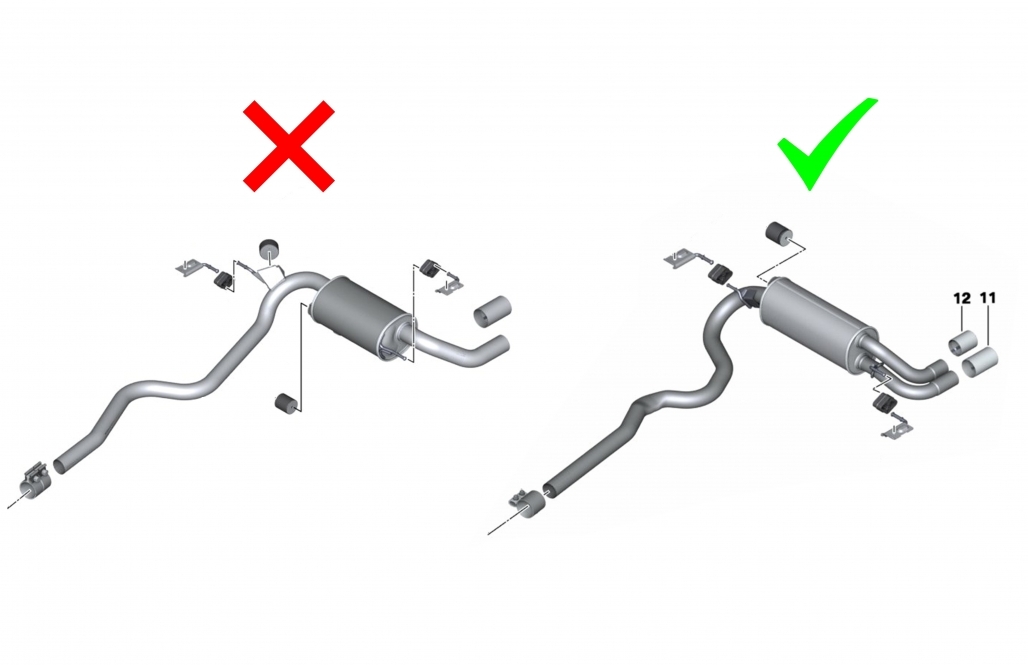 12 11