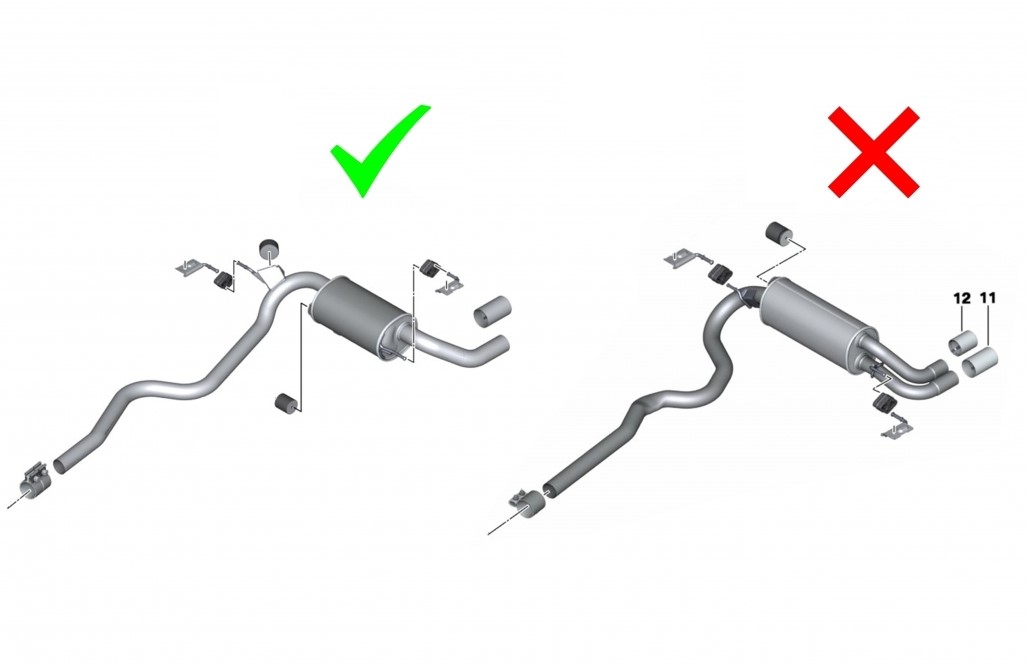 12 11